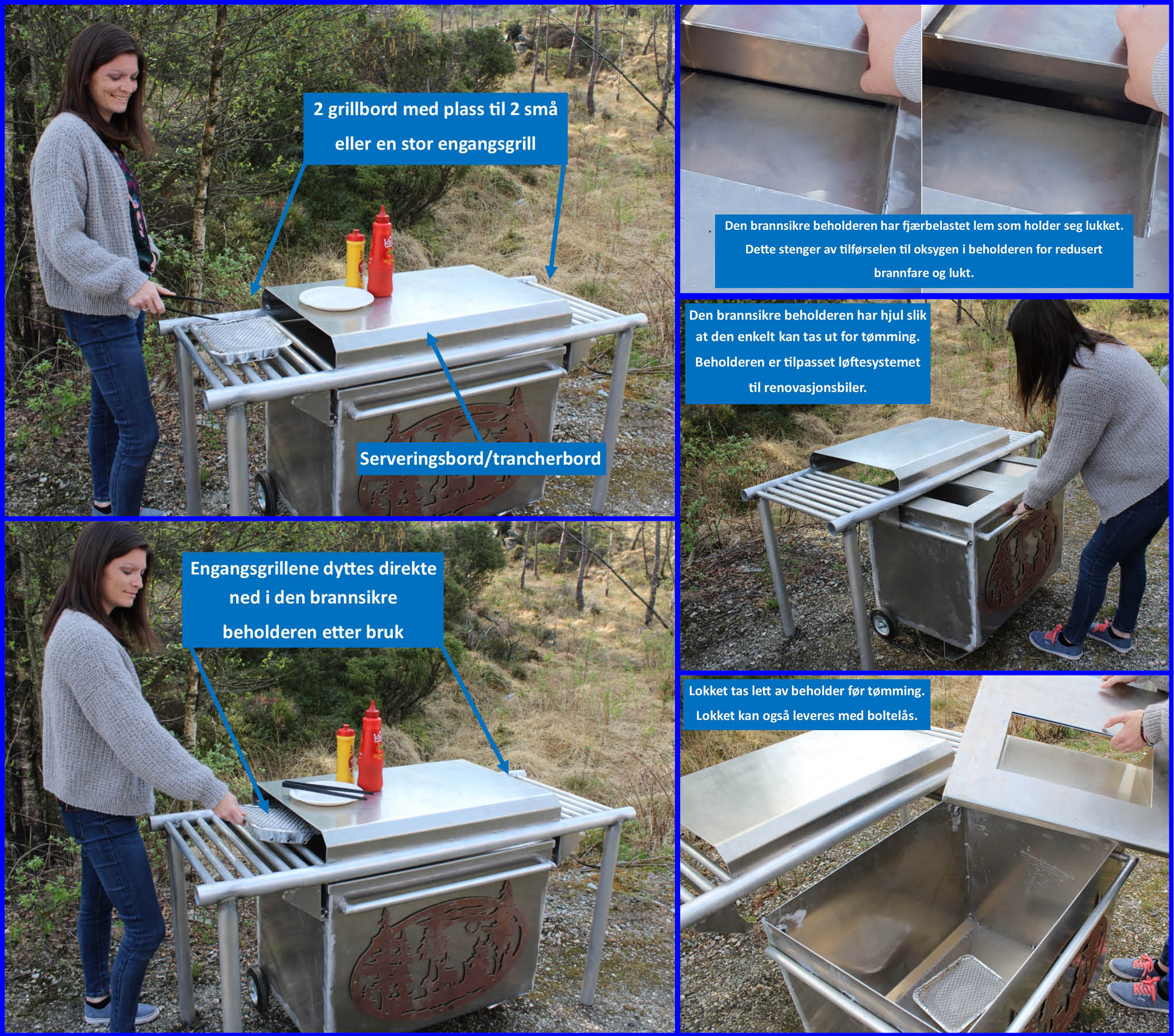 2 grillbord med plass til 2 små eller en stor engangsgrill

Serveringsbord/trancherbord

Engangsgrillene dyttes direkte ned i den brannsikre beholderen etter bruk

Den brannsikre beholderen har fjærbelastet lem som holder seg lukket. Dette stenger av tilførselen til oksygen i beholderen for redusert brannfare og lukt.

Den brannsikre beholderen har hjul slik at den enkelt kan tas ut for tømming. Beholderen er tilpasset løftesystemet til renovasjonsbiler.

Lokket tas lett av beholder før tømming. Lokket kan også leveres med boltelås.